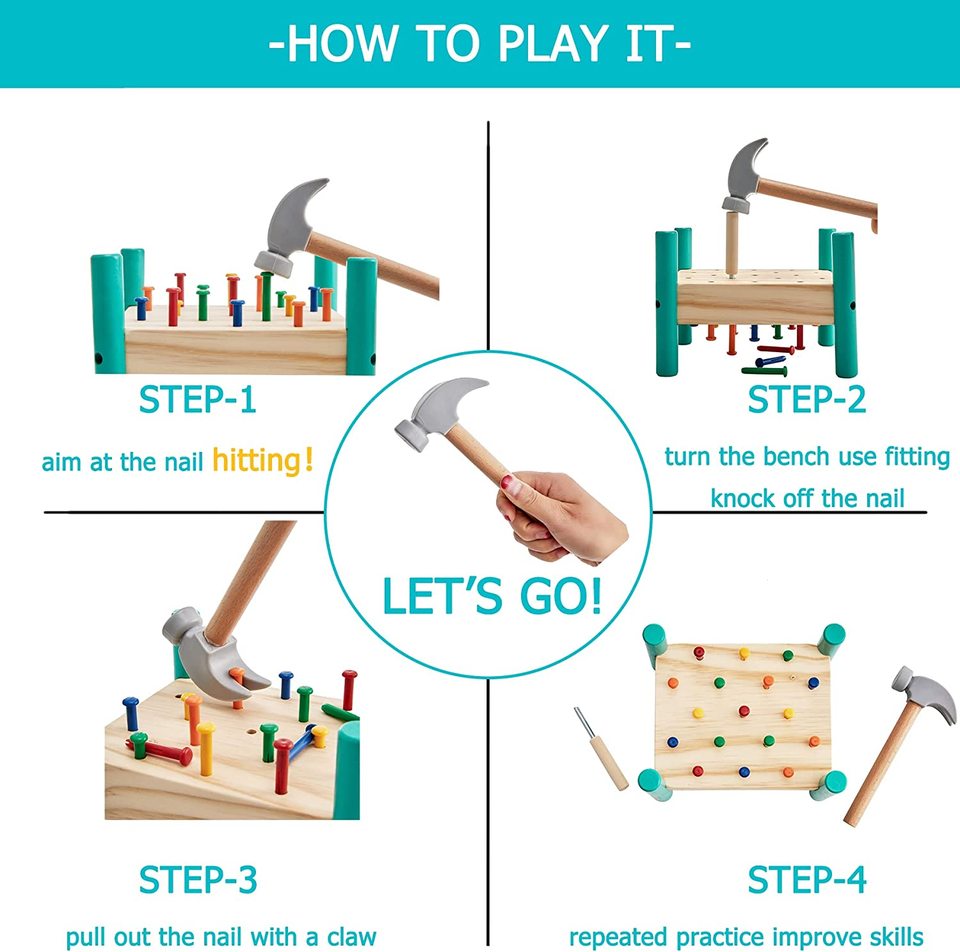 -HOW TO PLAY IT-

STEP-1

aim at the nail hitting!

STEP-2

turn the bench use fitting knock off the nail

LET'S GO!

STEP-3

pull out the nail with a claw

STEP-4

repeated practice improve skills